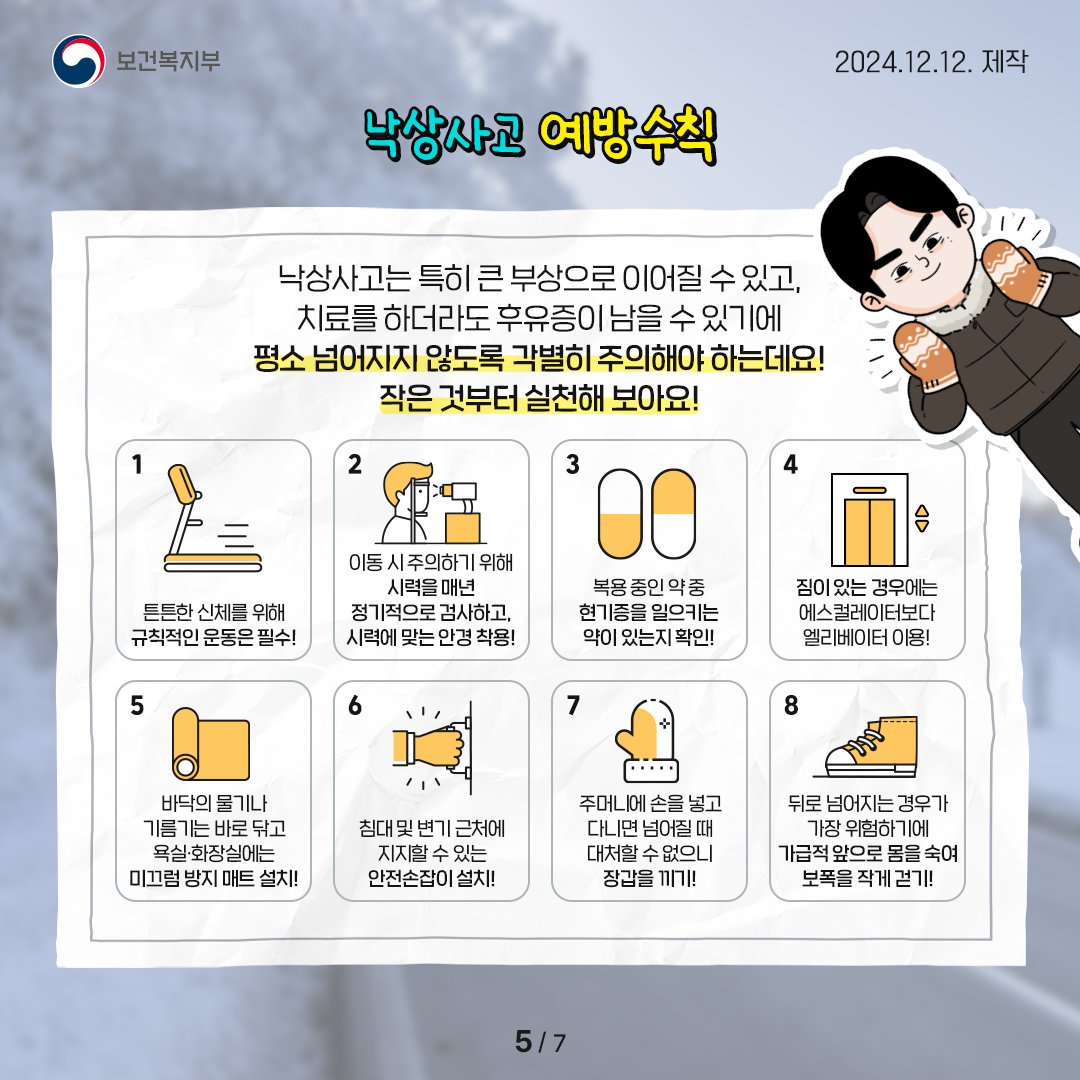 보건복지부

2024.12.12. 제작

낙상사고 예방수칙

낙상사고는 특히 큰 부상으로 이어질 수 있고, 치료를 하더라도 후유증이 남을 수 있기에 평소 넘어지지 않도록 각별히 주의해야 하는데요! 작은 것부터 실천해 보아요!

1
튼튼한 신체를 위해 규칙적인 운동은 필수!

2
이동 시 주의하기 위해 시력을 매년 정기적으로 검사하고, 시력에 맞는 안경 착용!

3
복용 중인 약 중 현기증을 일으키는 약이 있는지 확인!

4
짐이 있는 경우에는 에스컬레이터보다 엘리베이터 이용!

5
바닥의 물기나 기름기는 바로 닦고 욕실·화장실에는 미끄럼 방지 매트 설치!

6
침대 및 변기 근처에 지지할 수 있는 안전손잡이 설치!

7
주머니에 손을 넣고 다니면 넘어질 때 대처할 수 없으니 장갑을 끼기!

8
뒤로 넘어지는 경우가 가장 위험하기에 가급적 앞으로 몸을 숙여 보폭을 작게 걷기!

5 / 7